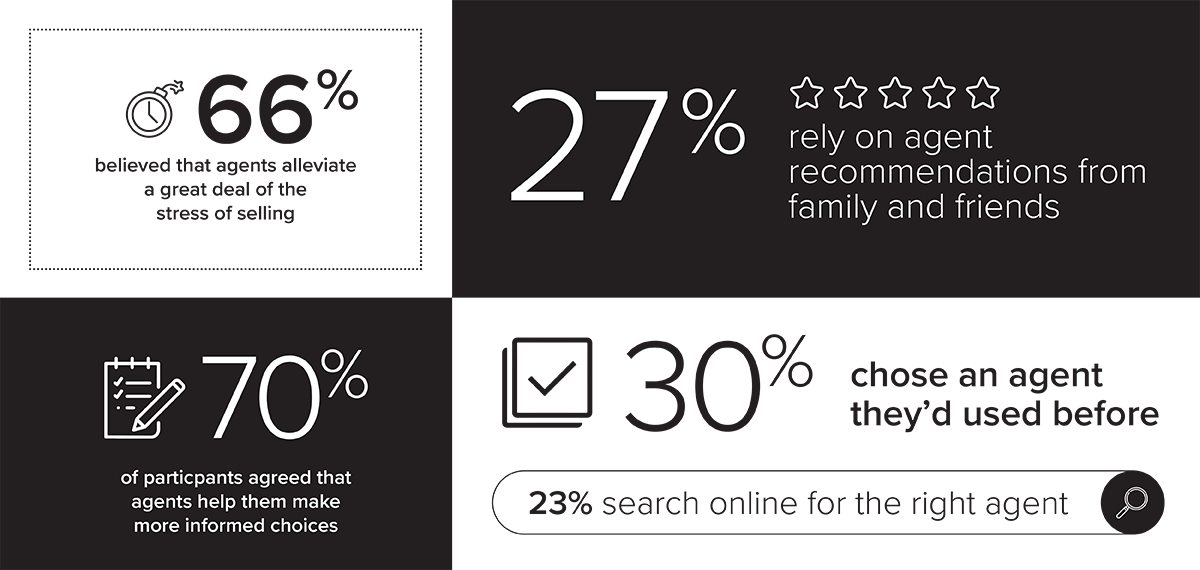 66%

believed that agents alleviate a great deal of the stress of selling

27%

rely on agent recommendations from family and friends

70%

of particpants agreed that agents help them make more informed choices

30%

chose an agent they'd used before

23% search online for the right agent